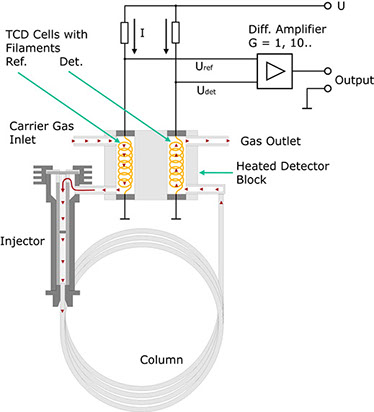 U

I

TCD Cells with Filaments
Ref. Det.

Diff. Amplifier
G = 1, 10..

$U_{ref}$

$U_{det}$

Output

Carrier Gas Inlet

Gas Outlet

Heated Detector Block

Injector

Column