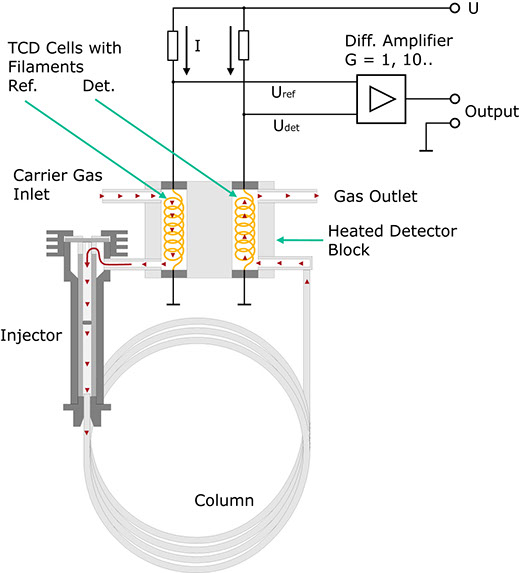 U

TCD Cells with Filaments
Ref. Det.

I

Diff. Amplifier
G = 1, 10..

$U_{ref}$

$U_{det}$

Output

Carrier Gas Inlet

Gas Outlet

Heated Detector Block

Injector

Column